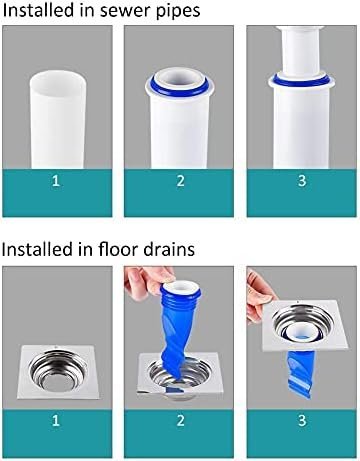 Installed in sewer pipes

1

2

3

Installed in floor drains

1

2

3