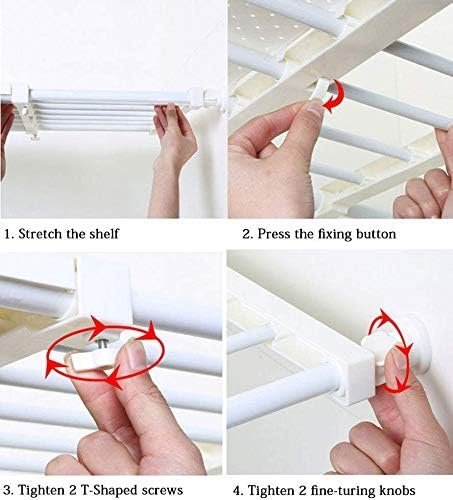 1. Stretch the shelf

2. Press the fixing button

3. Tighten 2 T-Shaped screws

4. Tighten 2 fine-turing knobs