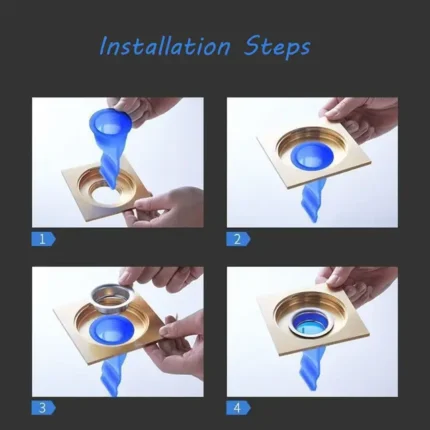 Installation Steps

1

2

3

4