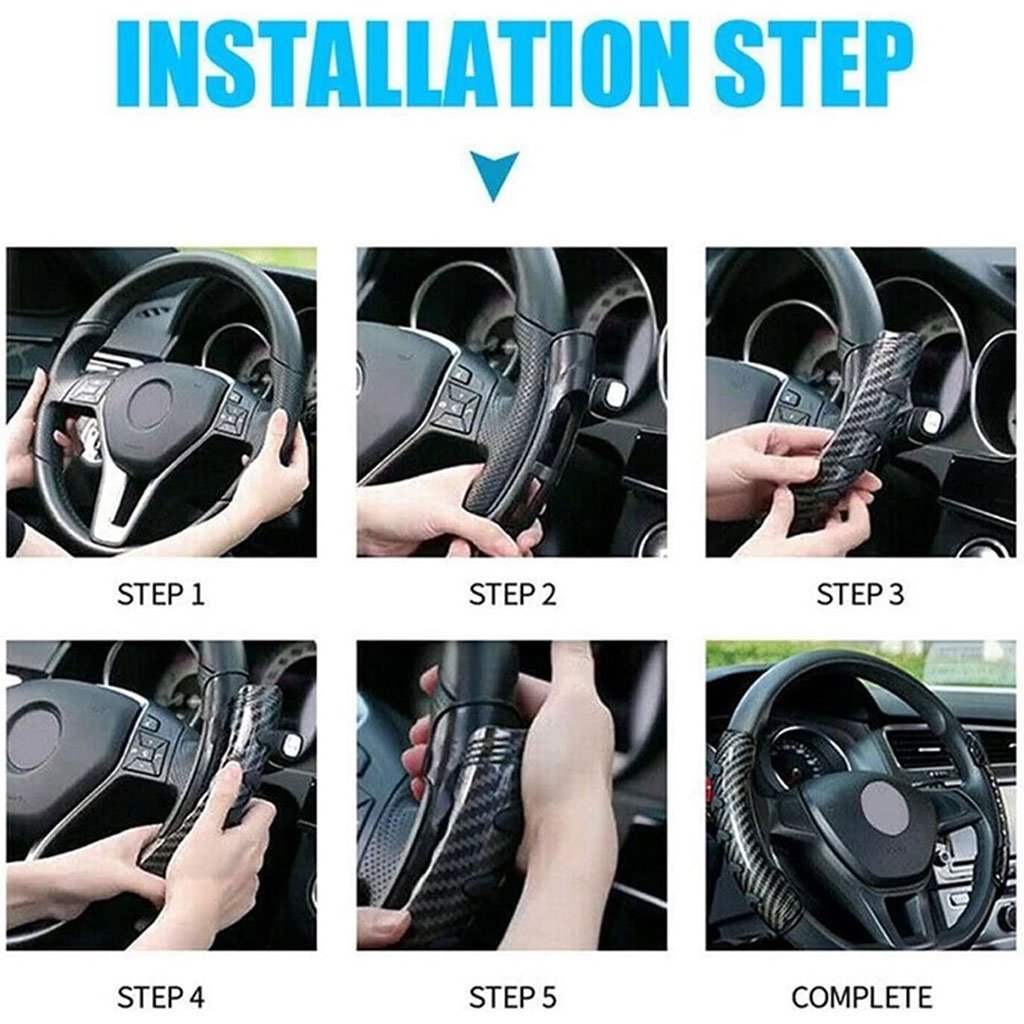 INSTALLATION STEP

STEP 1

STEP 2

STEP 3

STEP 4

STEP 5

COMPLETE