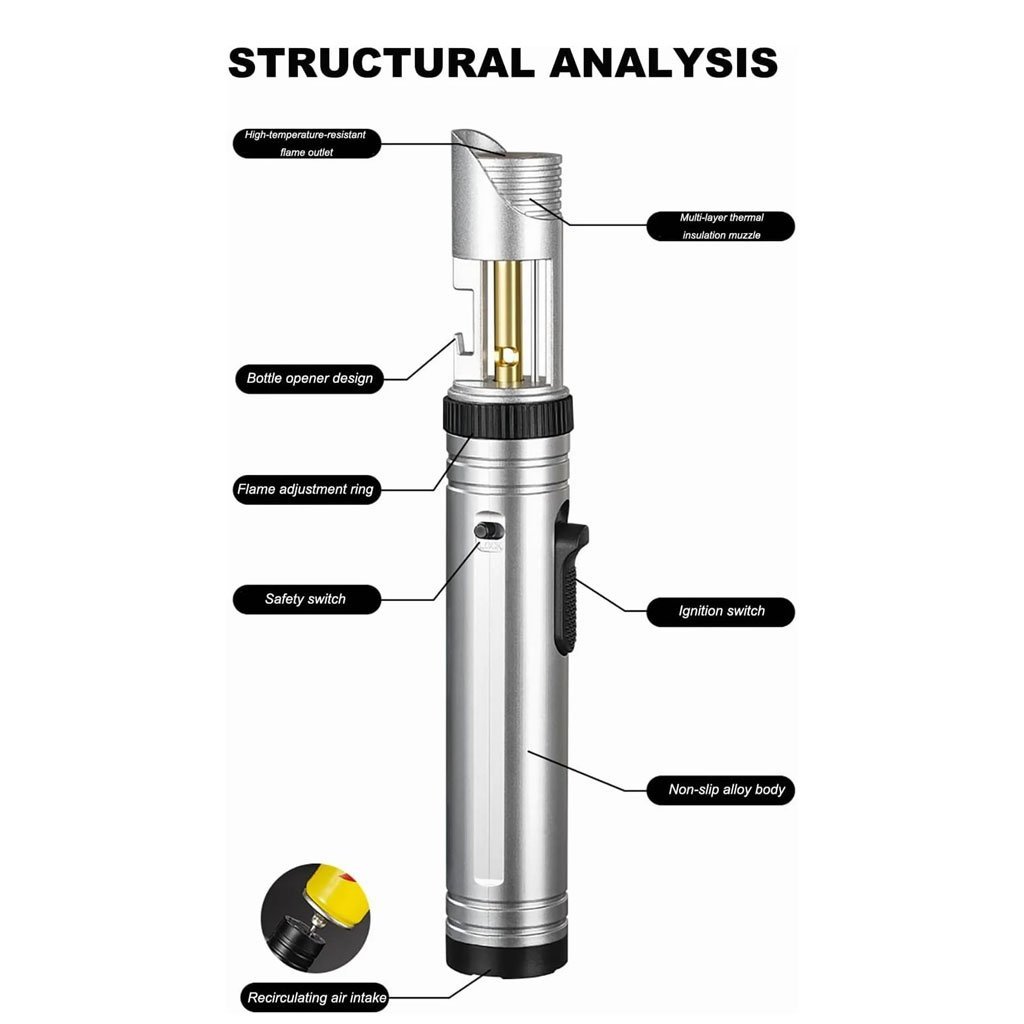 STRUCTURAL ANALYSIS

High-temperature-resistant flame outlet

Multi-layer thermal insulation muzzle

Bottle opener design

Flame adjustment ring

Safety switch

Ignition switch

Non-slip alloy body

Recirculating air intake