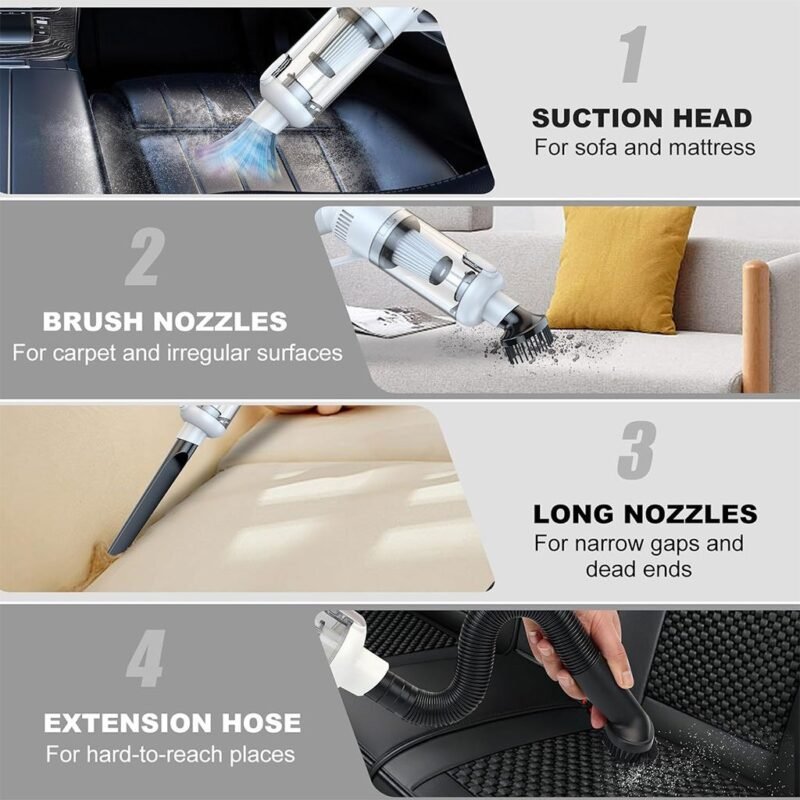 1

SUCTION HEAD
For sofa and mattress

2

BRUSH NOZZLES
For carpet and irregular surfaces

3

LONG NOZZLES
For narrow gaps and dead ends

4

EXTENSION HOSE
For hard-to-reach places