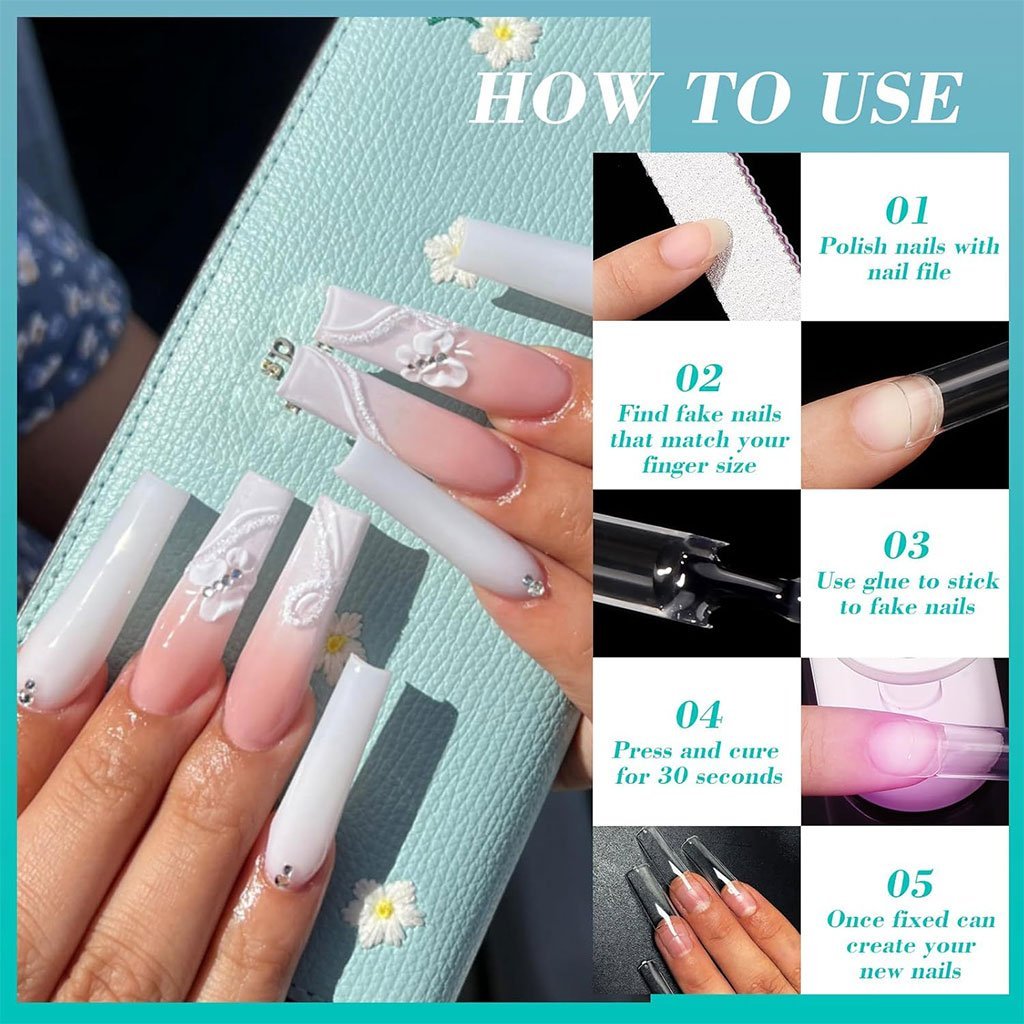 HOW TO USE

01
Polish nails with nail file

02
Find fake nails that match your finger size

03
Use glue to stick to fake nails

04
Press and cure for 30 seconds

05
Once fixed can create your new nails