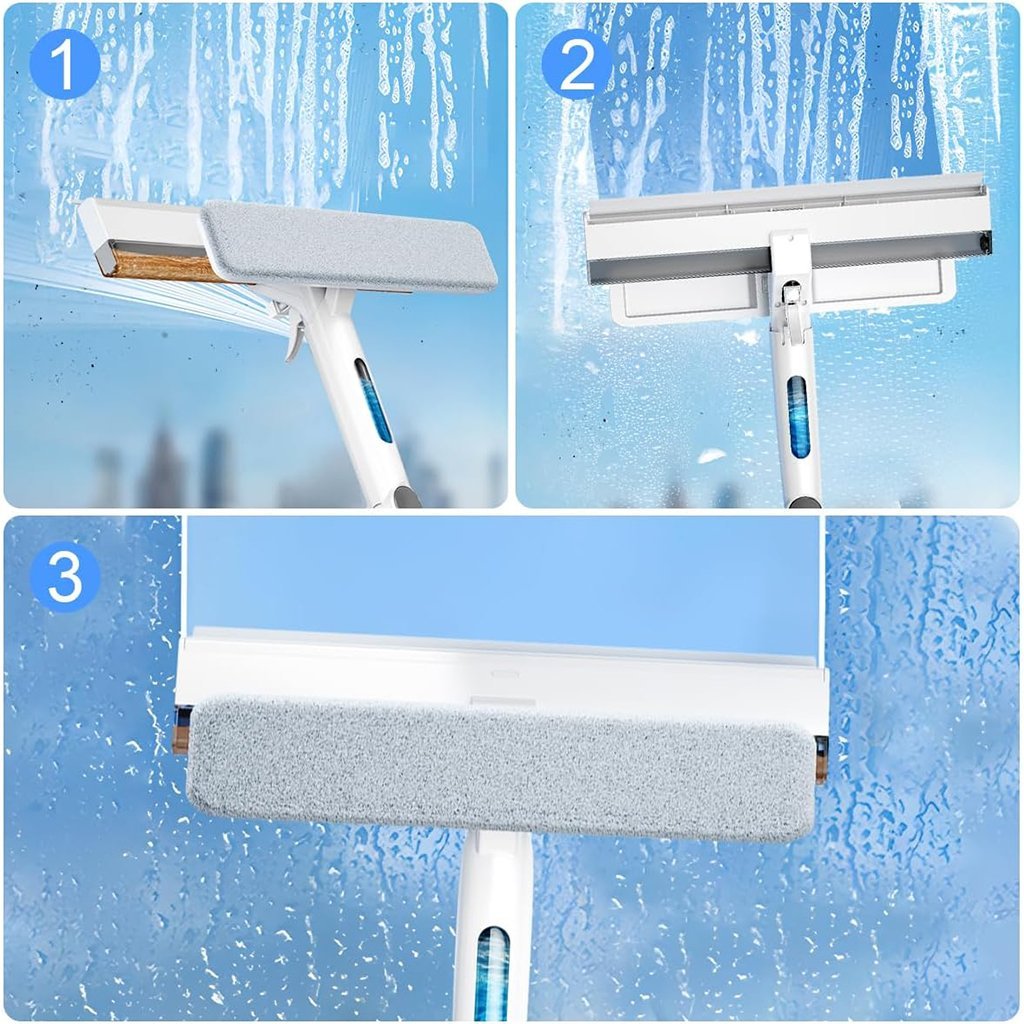 1

2

3